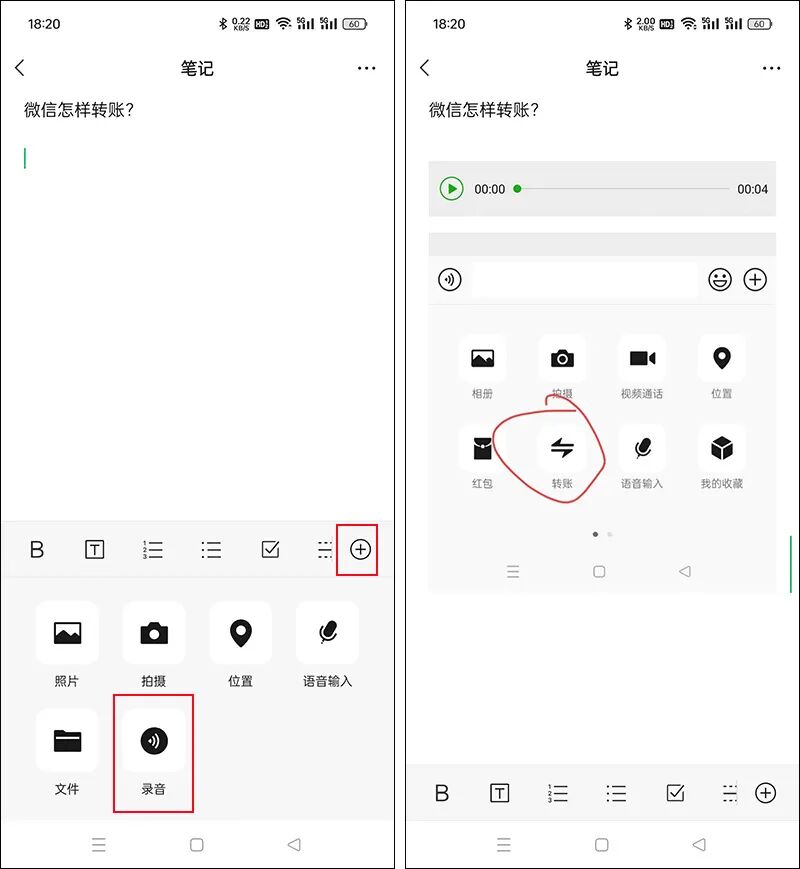 18:20 0.22 KB/S HD 5G 5G 60

笔记

微信怎样转账?

B T

照片 拍摄 位置 语音输入

文件 录音

18:20 2.00 KB/S HD 5G 5G 60

笔记

微信怎样转账?

00:00 00:04

相册 拍摄 视频通话 位置

红包 转账 语音输入 我的收藏

B T